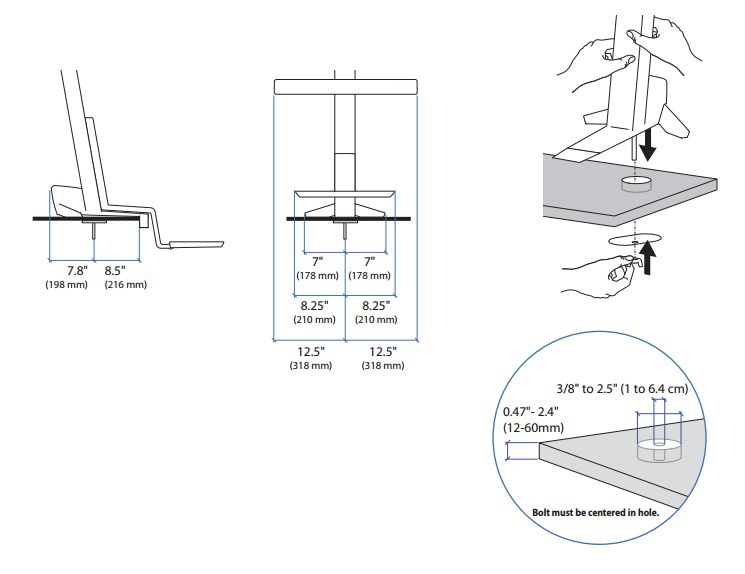 7.8"
(198 mm)
8.5"
(216 mm)

7"
(178 mm)
7"
(178 mm)
8.25"
(210 mm)
8.25"
(210 mm)
12.5"
(318 mm)
12.5"
(318 mm)

3/8" to 2.5" (1 to 6.4 cm)
0.47"- 2.4"
(12-60mm)
Bolt must be centered in hole.