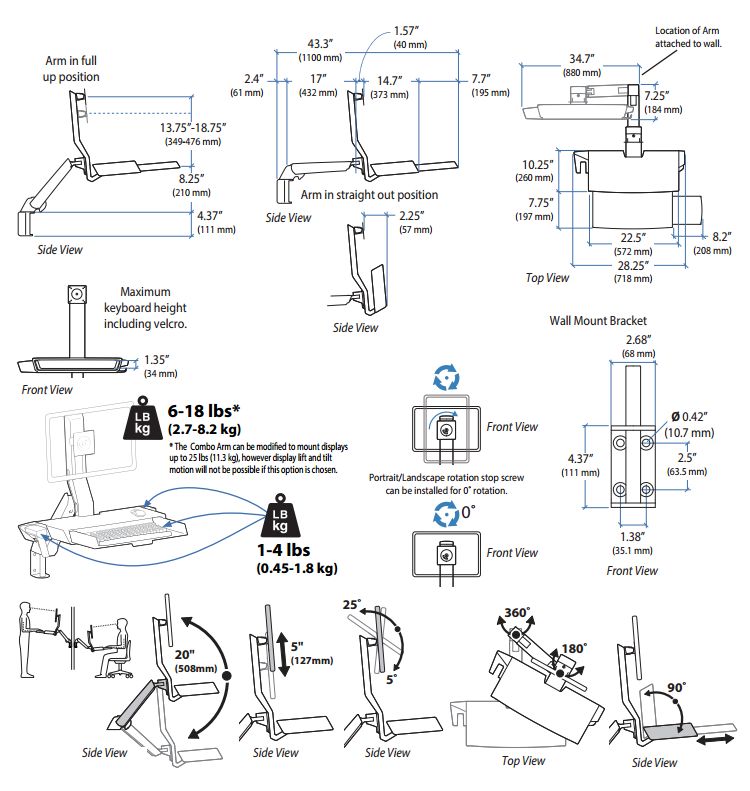 Arm in full up position

13.75"-18.75"
(349-476 mm)

8.25"
(210 mm)

4.37"
(111 mm)

Side View

43.3"
(1100 mm)

1.57"
(40 mm)

2.4"
(61 mm)

17"
(432 mm)

14.7"
(373 mm)

7.7"
(195 mm)

Arm in straight out position

Side View

2.25"
(57 mm)

Side View

Location of Arm attached to wall.

34.7"
(880 mm)

7.25"
(184 mm)

10.25"
(260 mm)

7.75"
(197 mm)

22.5"
(572 mm)

8.2"
(208 mm)

28.25"
(718 mm)

Top View

Maximum keyboard height including velcro.

1.35"
(34 mm)

Front View

LB kg
6-18 lbs*
(2.7-8.2 kg)

* The Combo Arm can be modified to mount displays up to 25 lbs (11.3 kg), however display lift and tilt motion will not be possible if this option is chosen.

LB kg
1-4 lbs
(0.45-1.8 kg)

Front View

Portrait/Landscape rotation stop screw can be installed for 0° rotation.

0°

Front View

Wall Mount Bracket

2.68"
(68 mm)

Ø 0.42"
(10.7 mm)

4.37"
(111 mm)

2.5"
(63.5 mm)

1.38"
(35.1 mm)

Front View

20"
(508mm)

Side View

5"
(127mm)

Side View

25°

5°

Side View

360°

180°

Top View

90°

Side View