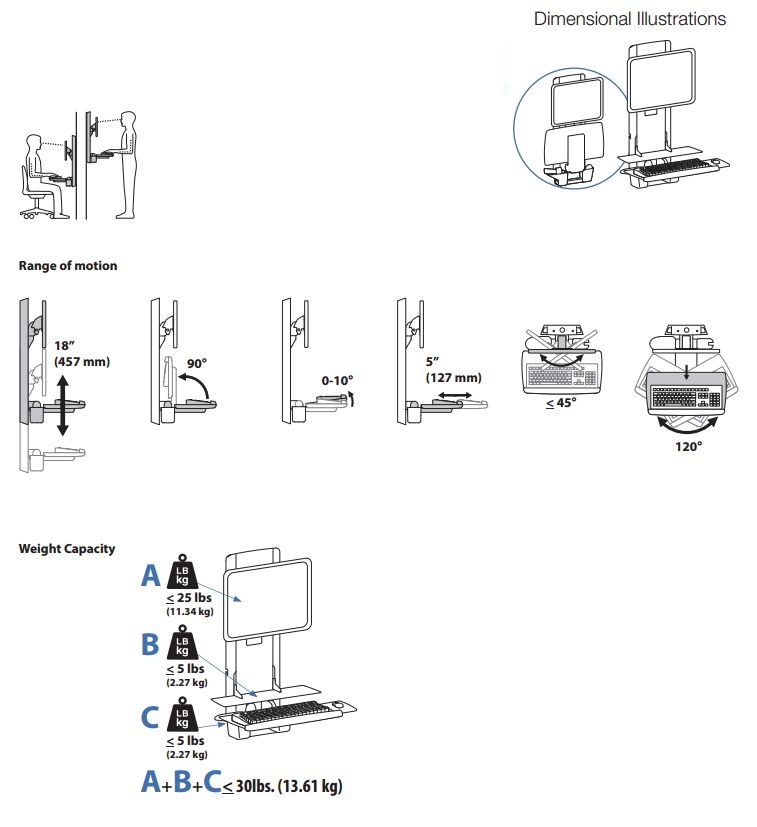 Dimensional Illustrations

Range of motion

18"
(457 mm)

90°

0-10°

5"
(127 mm)

$\leq$ 45°

120°

Weight Capacity

A
LB
kg
$\leq$ 25 lbs
(11.34 kg)

B
LB
kg
$\leq$ 5 lbs
(2.27 kg)

C
LB
kg
$\leq$ 5 lbs
(2.27 kg)

A+B+C $\leq$ 30lbs. (13.61 kg)