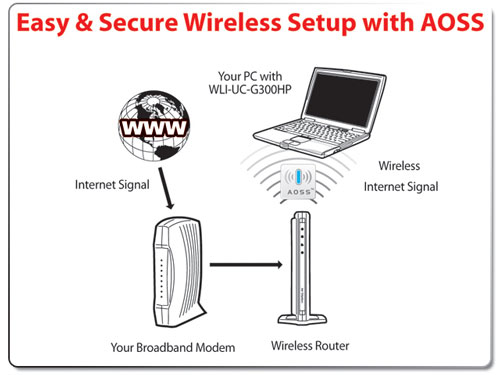 Easy & Secure Wireless Setup with AOSS

Your PC with WLI-UC-G300HP

WWW

Internet Signal

AOSS

Wireless Internet Signal

Your Broadband Modem

Wireless Router