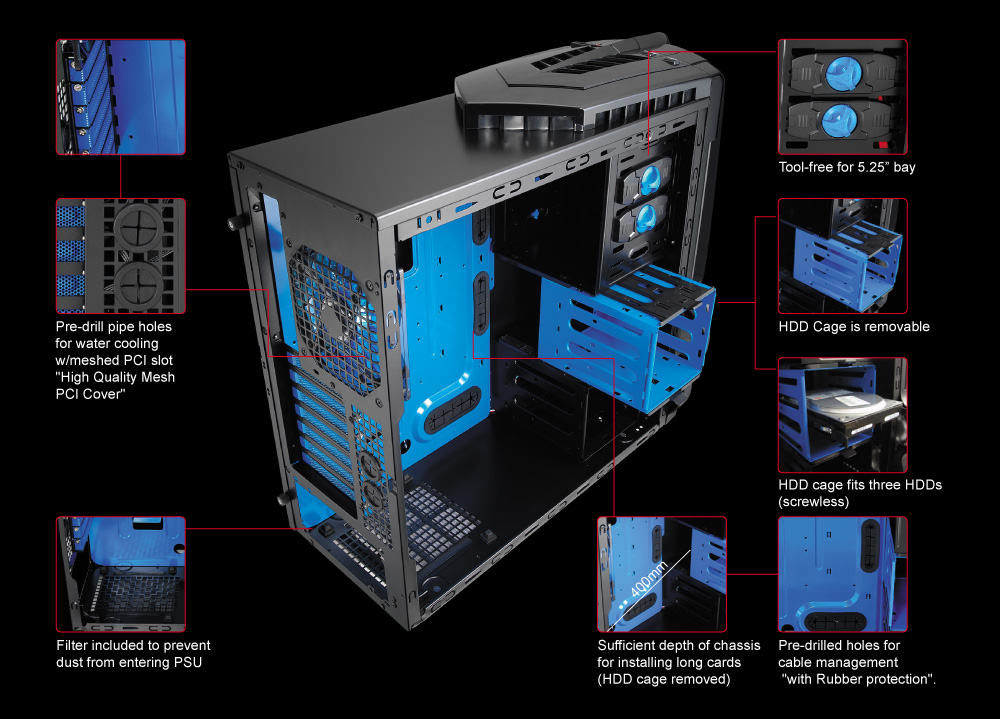 Pre-drill pipe holes for water cooling w/meshed PCI slot "High Quality Mesh PCI Cover"

Filter included to prevent dust from entering PSU

Tool-free for 5.25" bay

HDD Cage is removable

HDD cage fits three HDDs (screwless)

400mm

Sufficient depth of chassis for installing long cards (HDD cage removed)

Pre-drilled holes for cable management "with Rubber protection".