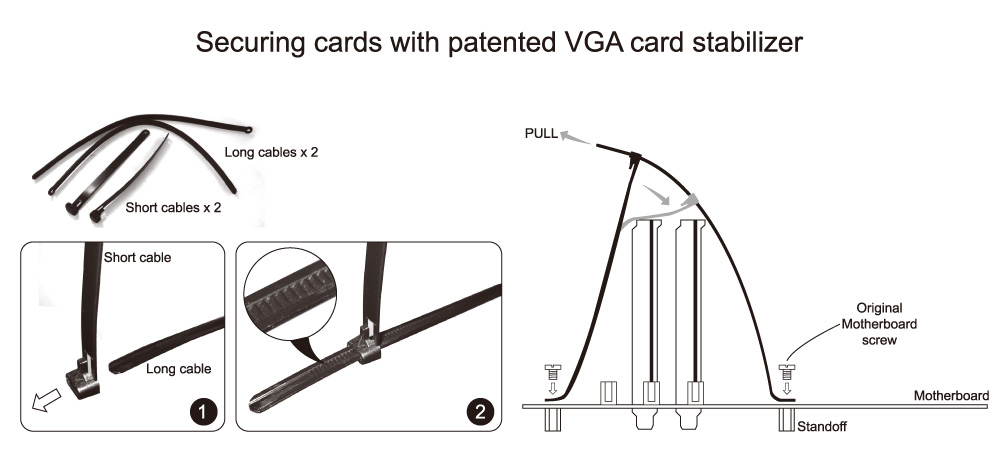 Securing cards with patented VGA card stabilizer

Long cables x 2

Short cables x 2

Short cable

Long cable

1

2

PULL

Original Motherboard screw

Motherboard

Standoff