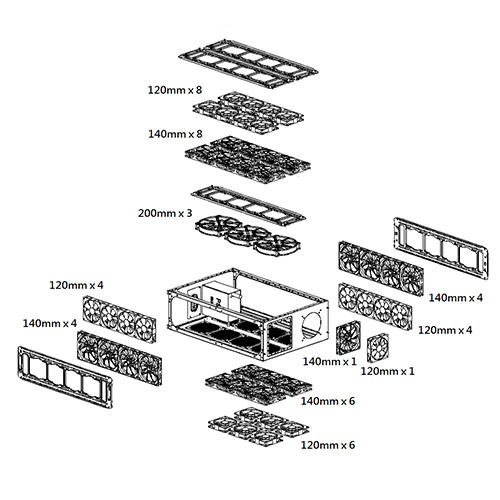 120mm x 8

140mm x 8

200mm x 3

120mm x 4

140mm x 4

140mm x 4

120mm x 4

140mm x 1

120mm x 1

140mm x 6

120mm x 6