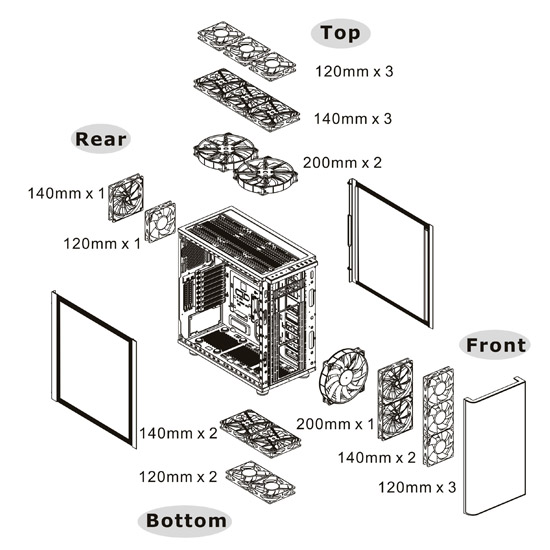 Top
120mm x 3
140mm x 3
200mm x 2

Rear
140mm x 1
120mm x 1

Front
200mm x 1
140mm x 2
120mm x 3

140mm x 2
120mm x 2
Bottom