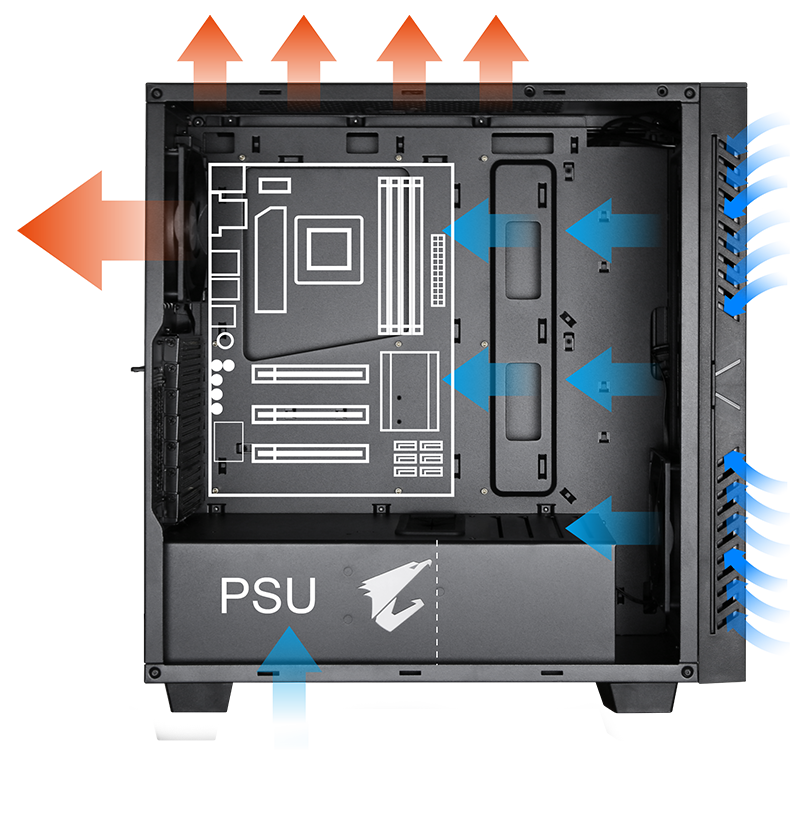 PSU