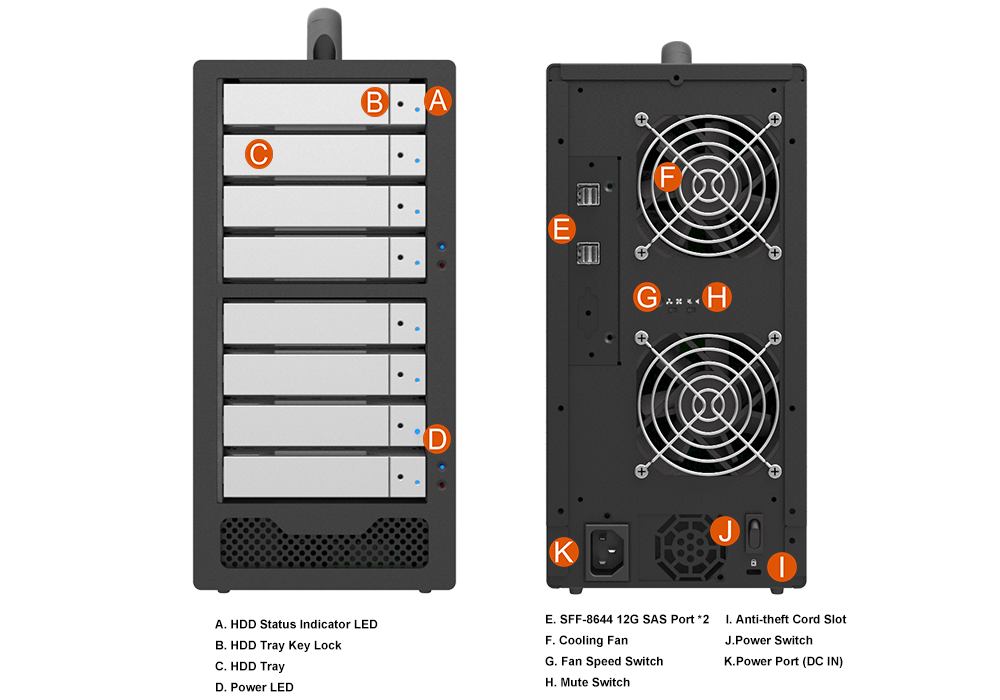 B A
C
D

F
E
G H
J
K I

A. HDD Status Indicator LED
B. HDD Tray Key Lock
C. HDD Tray
D. Power LED

E. SFF-8644 12G SAS Port *2
F. Cooling Fan
G. Fan Speed Switch
H. Mute Switch

I. Anti-theft Cord Slot
J.Power Switch
K.Power Port (DC IN)