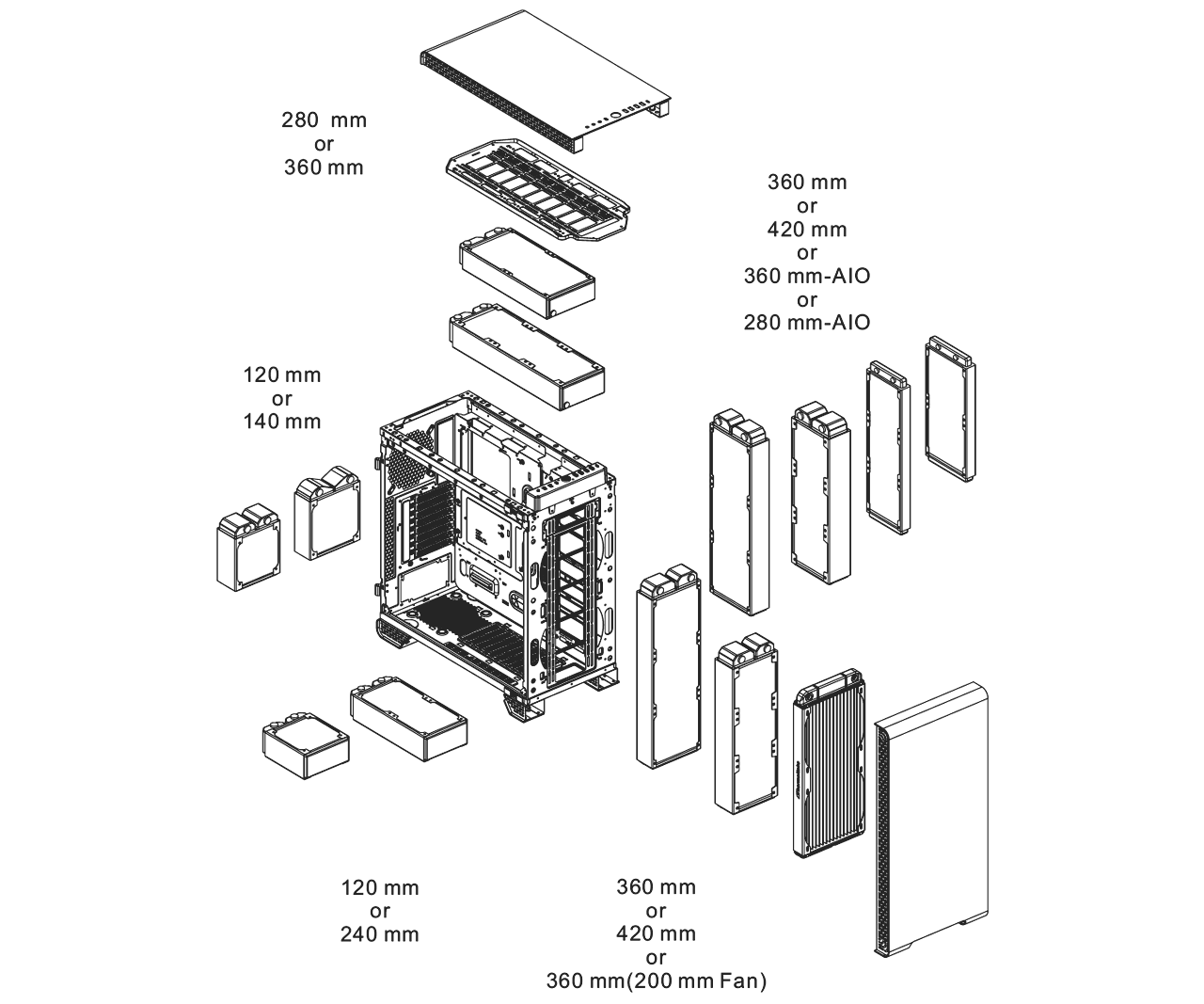 280 mm
or
360 mm

360 mm
or
420 mm
or
360 mm-AIO
or
280 mm-AIO

120 mm
or
140 mm

120 mm
or
240 mm

360 mm
or
420 mm
or
360 mm(200 mm Fan)