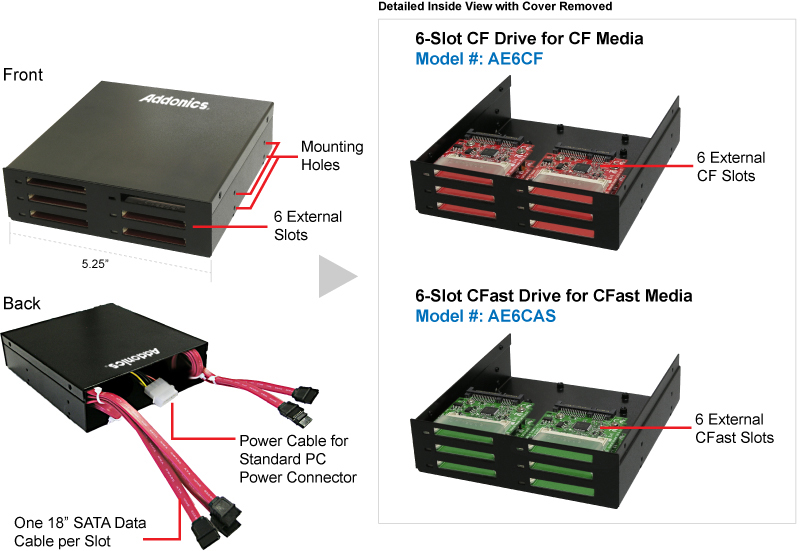 Front

Addonics

Mounting Holes

6 External Slots

5.25"

Back

Addonics

Power Cable for Standard PC Power Connector

One 18" SATA Data Cable per Slot

Detailed Inside View with Cover Removed

6-Slot CF Drive for CF Media
Model #: AE6CF

6 External CF Slots

6-Slot CFast Drive for CFast Media
Model #: AE6CAS

6 External CFast Slots