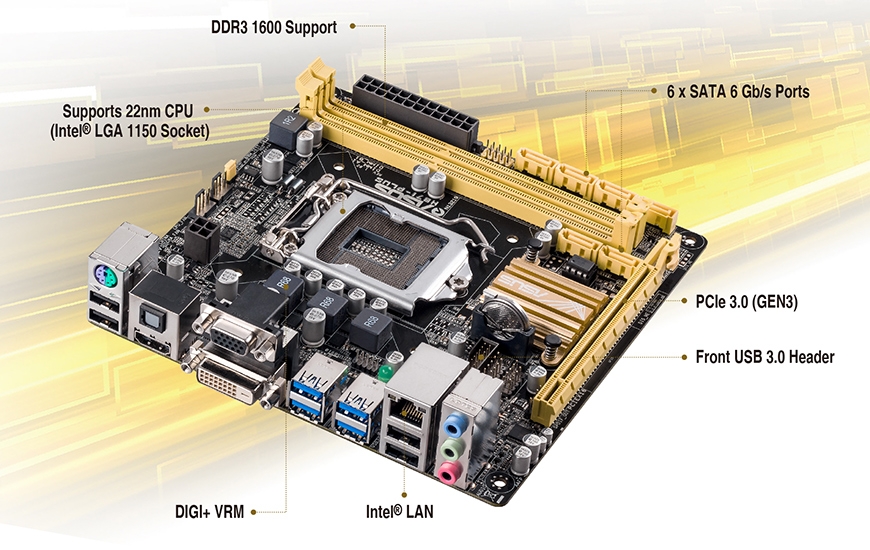 DDR3 1600 Support

Supports 22nm CPU (Intel® LGA 1150 Socket)

6 x SATA 6 Gb/s Ports

PCIe 3.0 (GEN3)

Front USB 3.0 Header

DIGI+ VRM

Intel® LAN