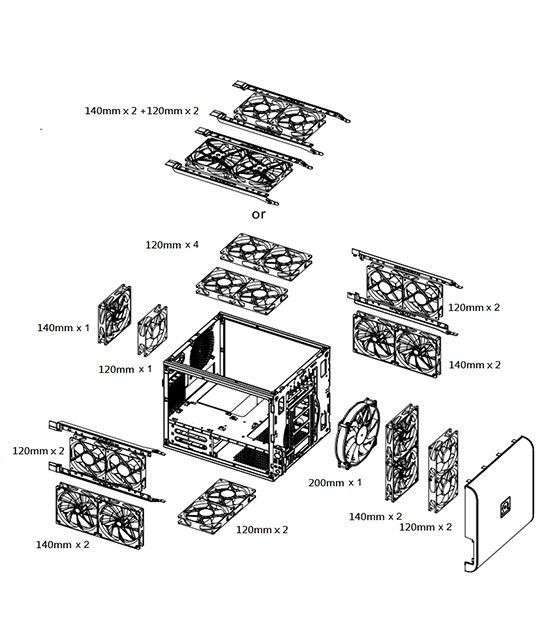 140mm x 2 +120mm x 2

or

120mm x 4

120mm x 2

140mm x 1

120mm x 1

140mm x 2

120mm x 2

200mm x 1

140mm x 2

120mm x 2

120mm x 2

140mm x 2