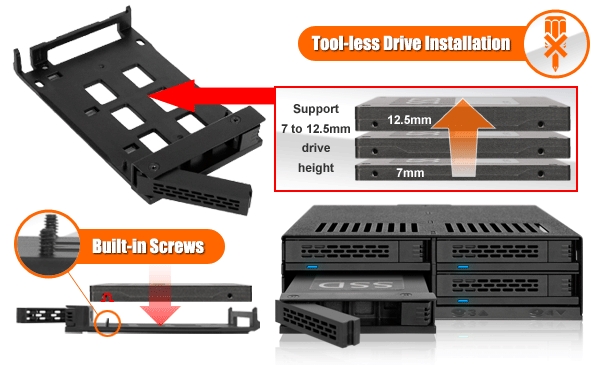 Tool-less Drive Installation

Support 7 to 12.5mm drive height

12.5mm

7mm

Built-in Screws

SSD

3

4