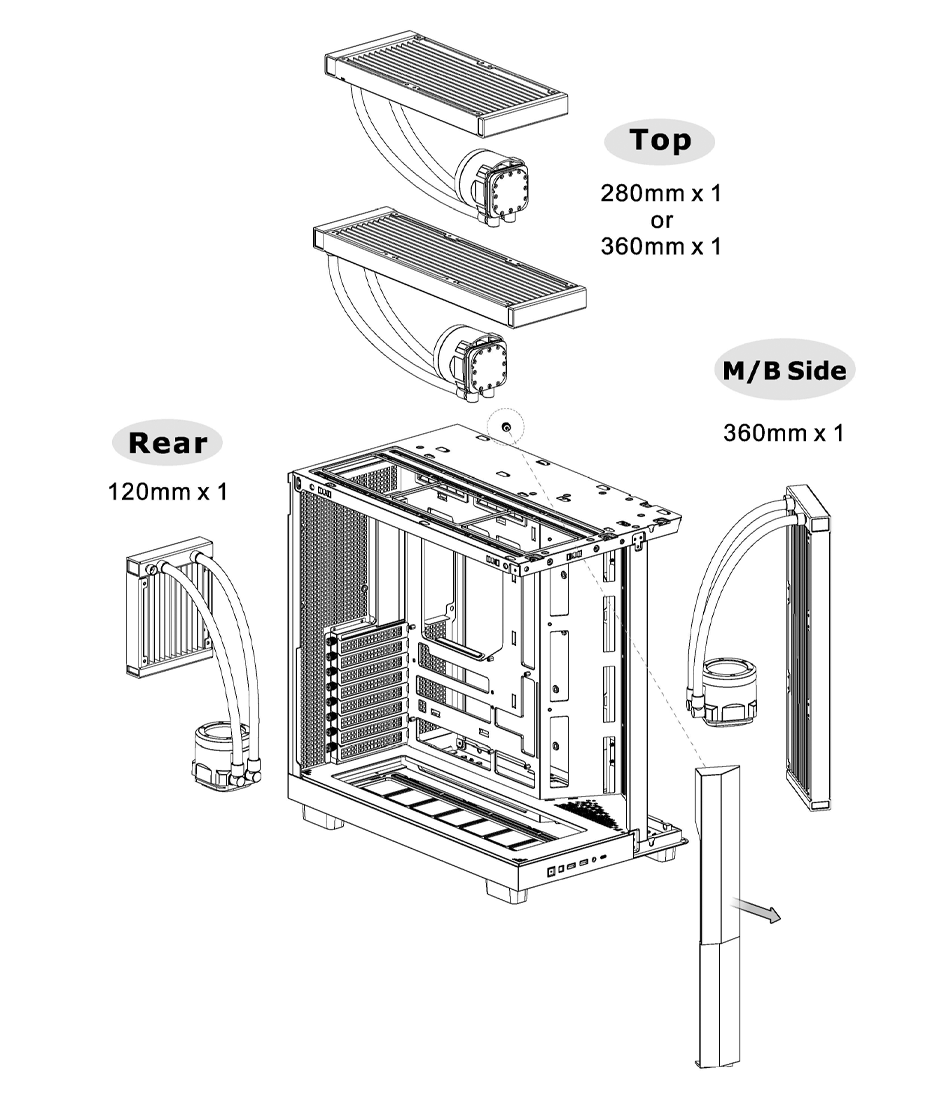 Top
280mm x 1
or
360mm x 1

M/B Side
360mm x 1

Rear
120mm x 1