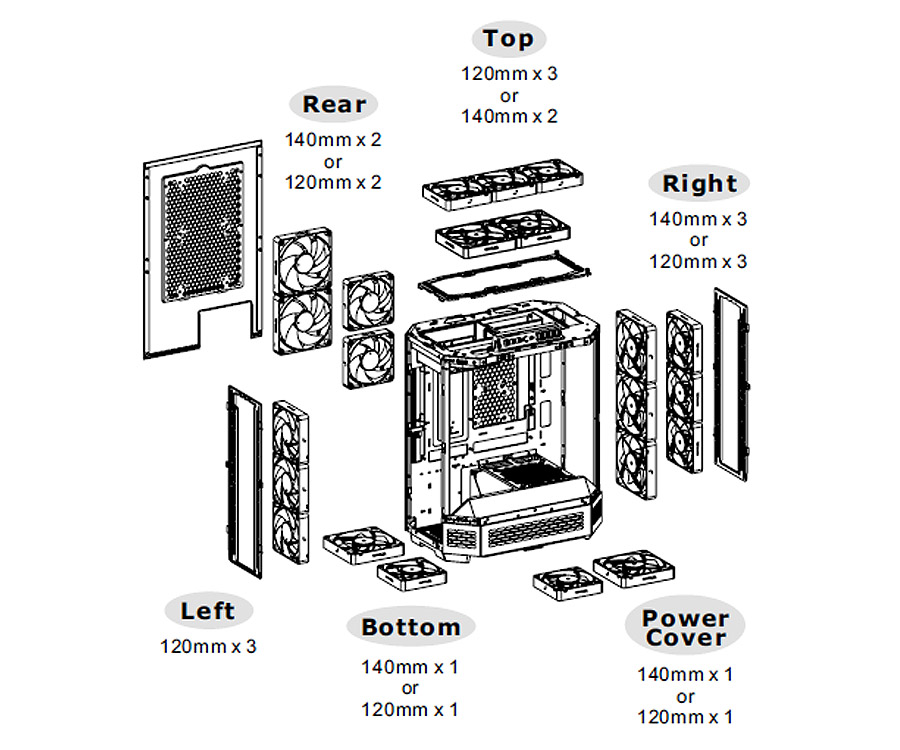 Top
120mm x 3
or
140mm x 2

Rear
140mm x 2
or
120mm x 2

Right
140mm x 3
or
120mm x 3

Left
120mm x 3

Bottom
140mm x 1
or
120mm x 1

Power Cover
140mm x 1
or
120mm x 1