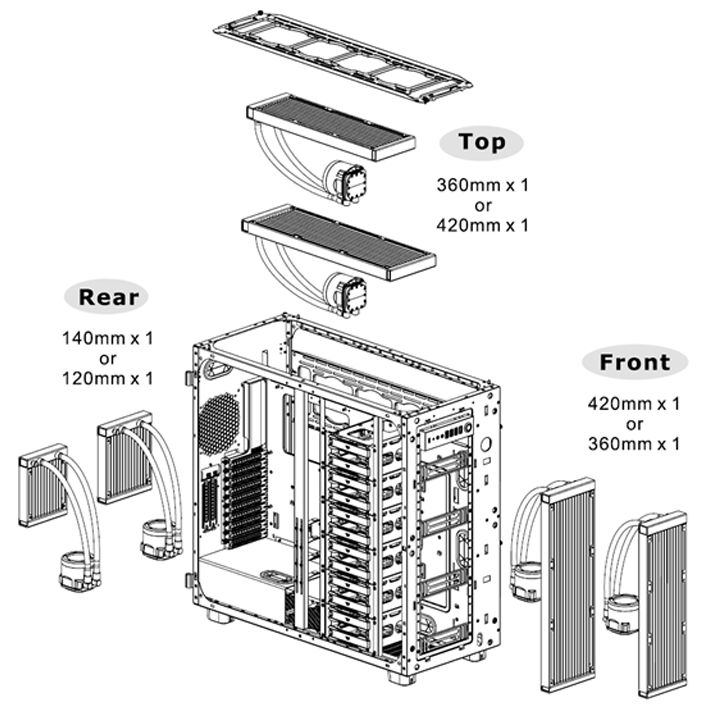 Top
360mm x 1
or
420mm x 1

Rear
140mm x 1
or
120mm x 1

Front
420mm x 1
or
360mm x 1