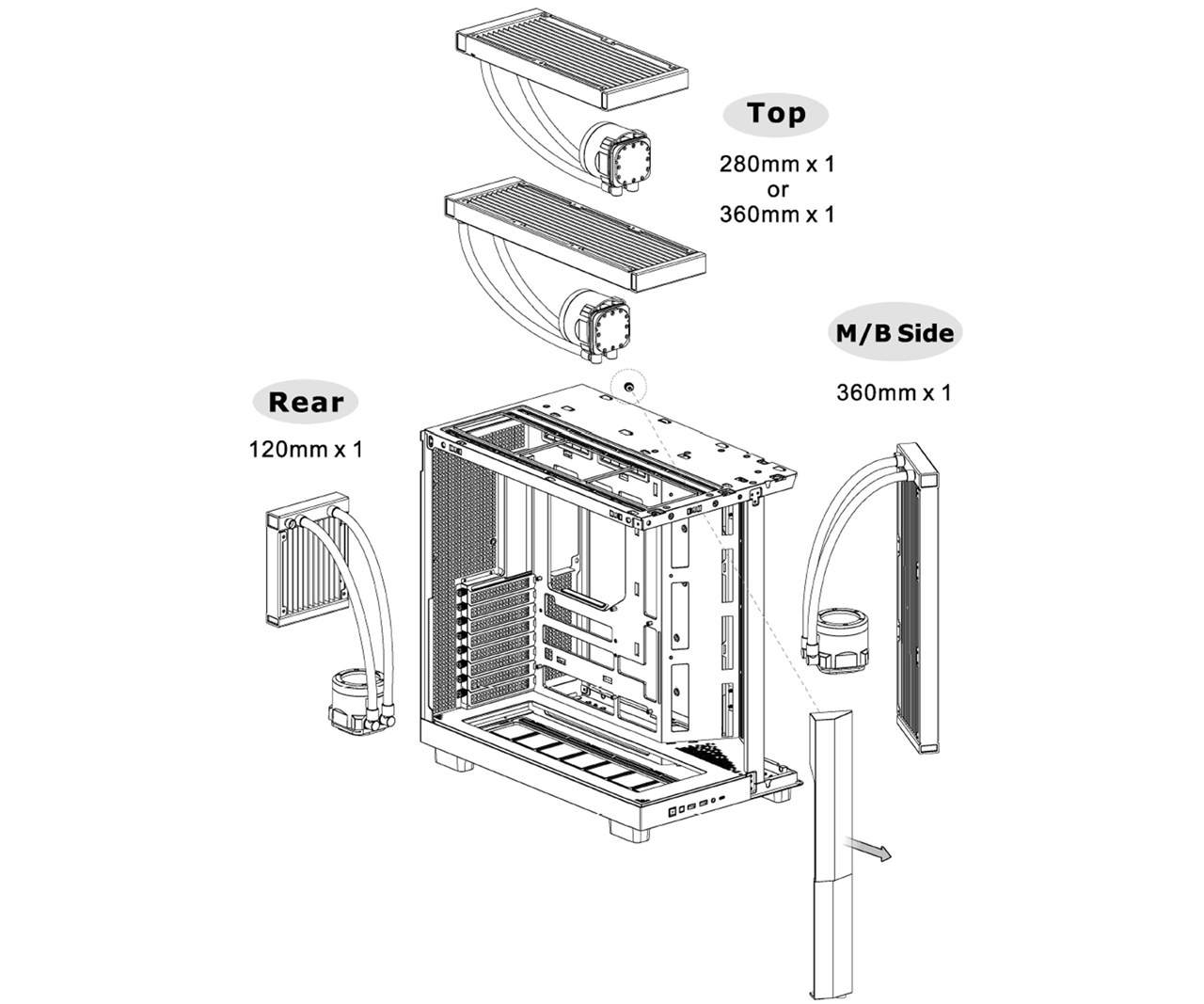 Top

280mm x 1
or
360mm x 1

M/B Side

360mm x 1

Rear

120mm x 1