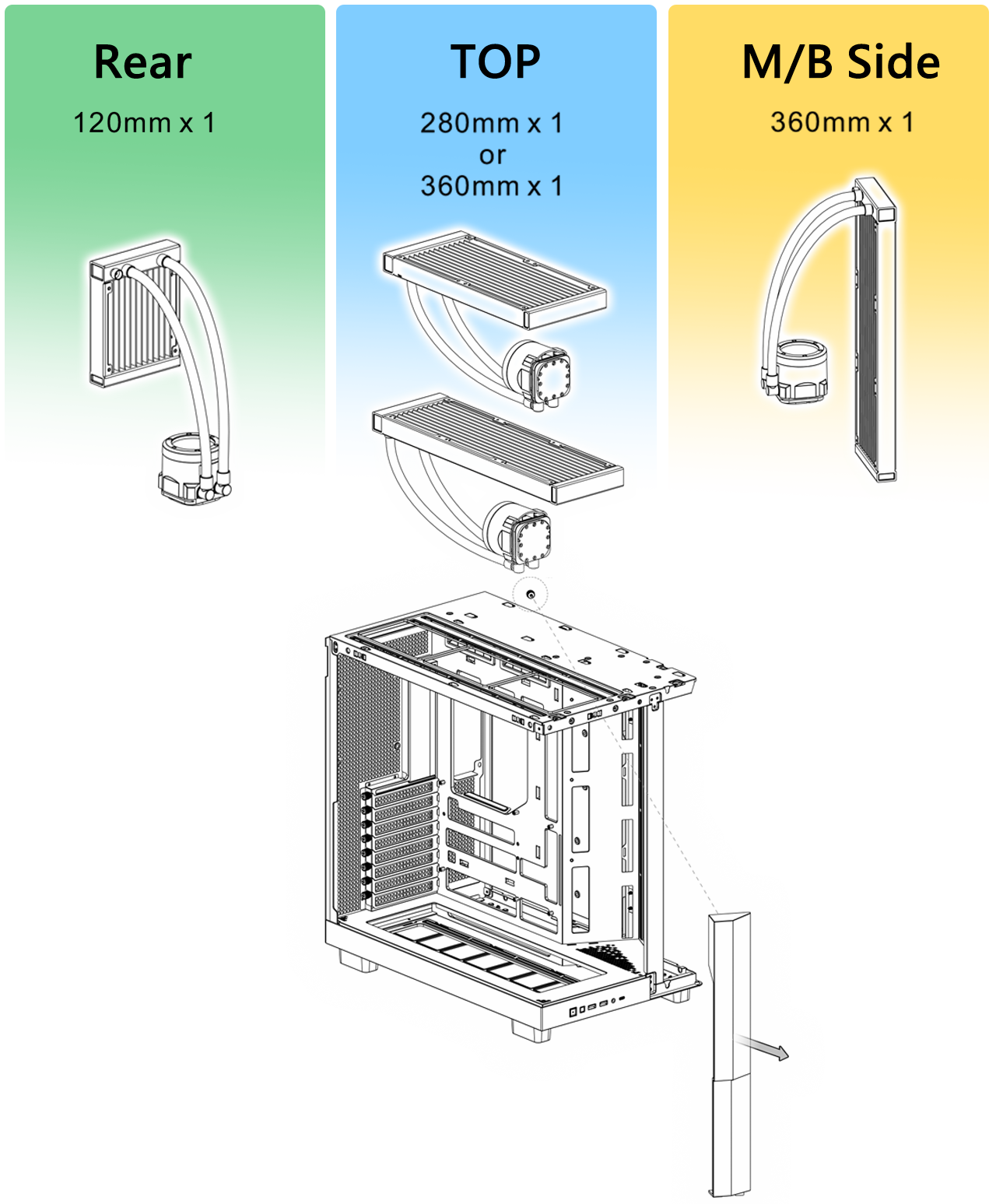 Rear

120mm x 1

TOP

280mm x 1
or
360mm x 1

M/B Side

360mm x 1